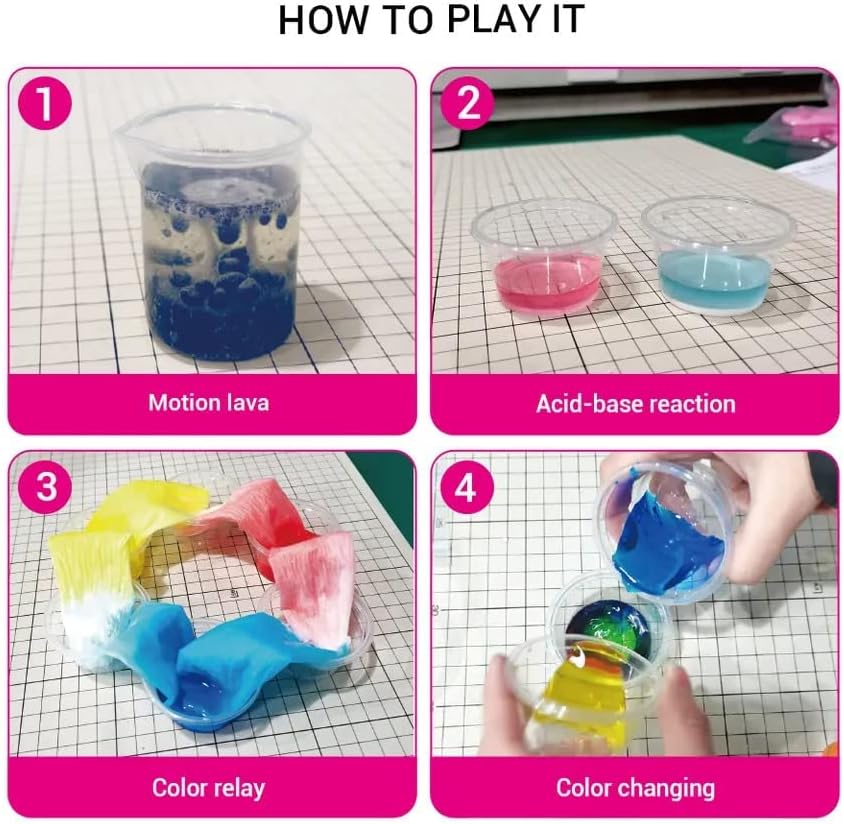 HOW TO PLAY IT

1

Motion lava

2

Acid-base reaction

3

Color relay

4

Color changing